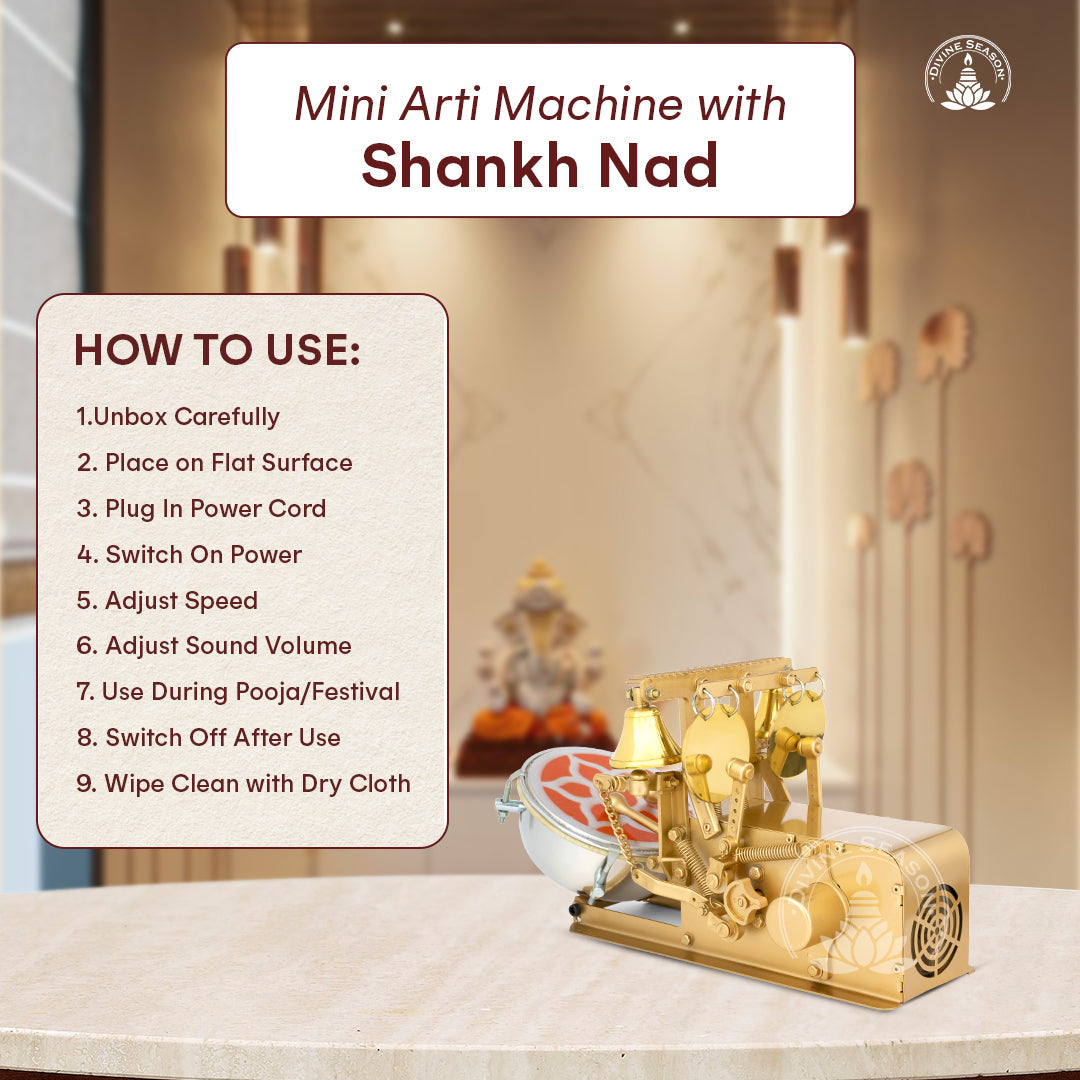 Mini Arti Machine with
Shankh Nad

DIVINE SEASON

HOW TO USE:

1.Unbox Carefully
2. Place on Flat Surface
3. Plug In Power Cord
4. Switch On Power
5. Adjust Speed
6. Adjust Sound Volume
7. Use During Pooja/Festival
8. Switch Off After Use
9. Wipe Clean with Dry Cloth

DIVINE SEASON